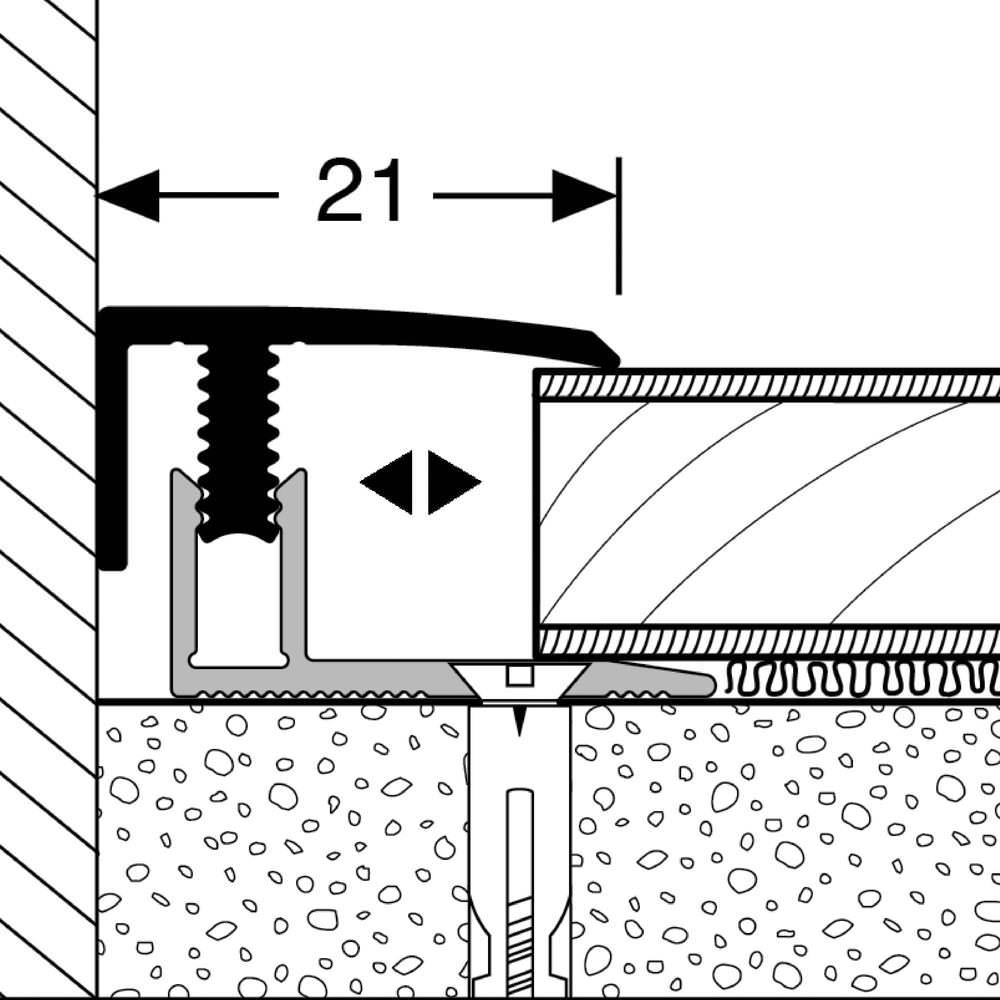 21